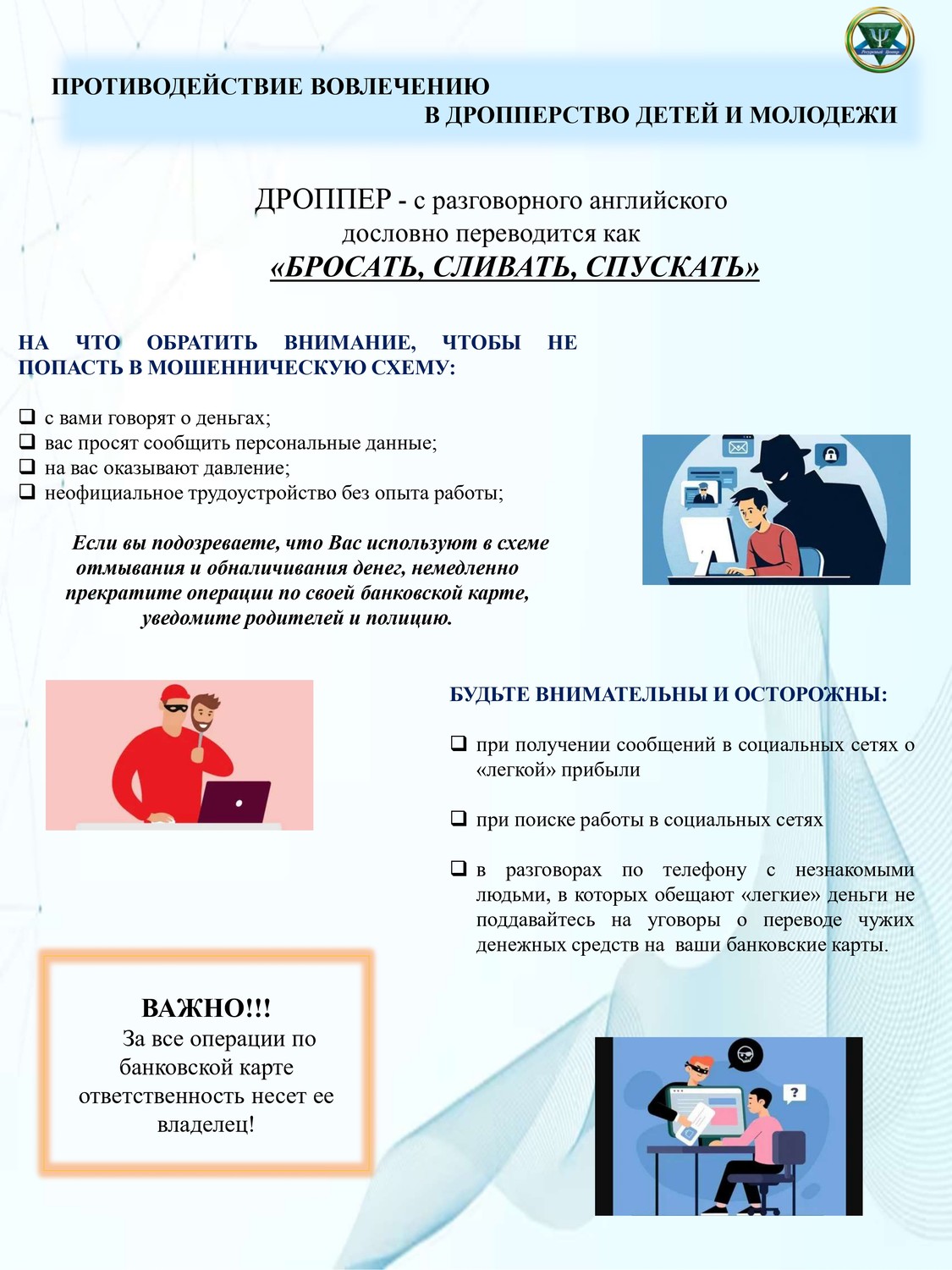 ПРОТИВОДЕЙСТВИЕ ВОВЛЕЧЕНИЮ
В ДРОППЕРСТВО ДЕТЕЙ И МОЛОДЕЖИ

ДРОППЕР - с разговорного английского дословно переводится как
«БРОСАТЬ, СЛИВАТЬ, СПУСКАТЬ»

НА ЧТО ОБРАТИТЬ ВНИМАНИЕ, ЧТОБЫ НЕ ПОПАСТЬ В МОШЕННИЧЕСКУЮ СХЕМУ:

❑ с вами говорят о деньгах;
❑ вас просят сообщить персональные данные;
❑ на вас оказывают давление;
❑ неофициальное трудоустройство без опыта работы;

Если вы подозреваете, что Вас используют в схеме отмывания и обналичивания денег, немедленно прекратите операции по своей банковской карте, уведомите родителей и полицию.

БУДЬТЕ ВНИМАТЕЛЬНЫ И ОСТОРОЖНЫ:

❑ при получении сообщений в социальных сетях о «легкой» прибыли

❑ при поиске работы в социальных сетях

❑ в разговорах по телефону с незнакомыми людьми, в которых обещают «легкие» деньги не поддавайтесь на уговоры о переводе чужих денежных средств на ваши банковские карты.

ВАЖНО!!!
За все операции по банковской карте ответственность несет ее владелец!